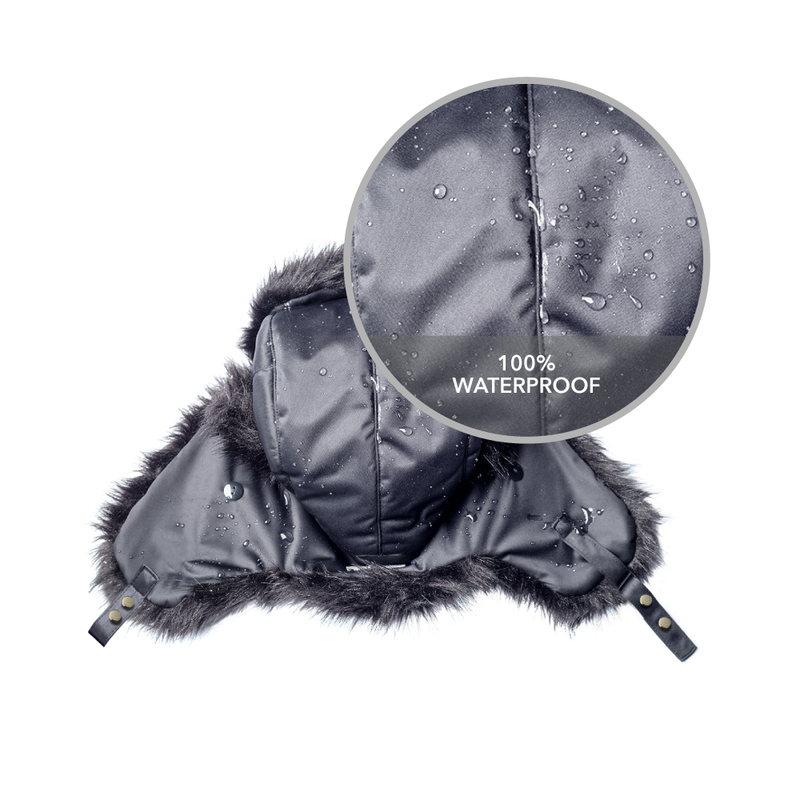 100%
WATERPROOF